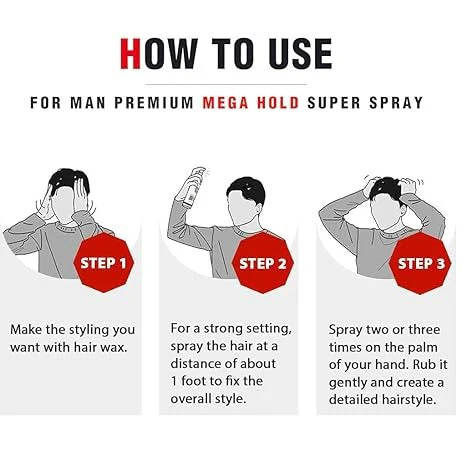 HOW TO USE

FOR MAN PREMIUM MEGA HOLD SUPER SPRAY

STEP 1

Make the styling you want with hair wax.

STEP 2

For a strong setting, spray the hair at a distance of about 1 foot to fix the overall style.

STEP 3

Spray two or three times on the palm of your hand. Rub it gently and create a detailed hairstyle.